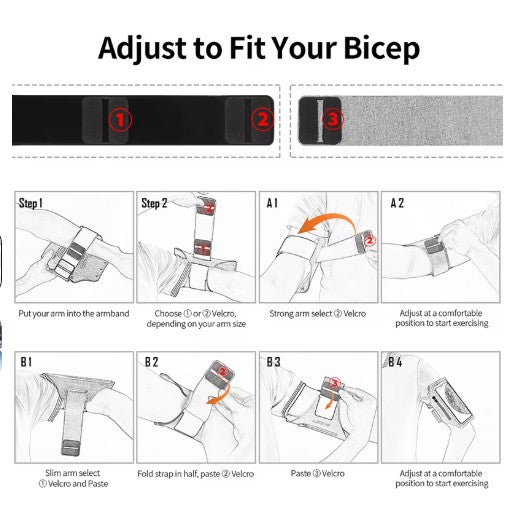 Adjust to Fit Your Bicep

1 2 3

Step 1
Put your arm into the armband

Step 2
2
1
Choose ① or ② Velcro, depending on your arm size

A 1
2
Strong arm select ② Velcro

A 2
Adjust at a comfortable position to start exercising

B 1
Slim arm select ① Velcro and Paste

B 2
2
Fold strap in half, paste ② Velcro

B 3
3
Paste ③ Velcro

B 4
Adjust at a comfortable position to start exercising